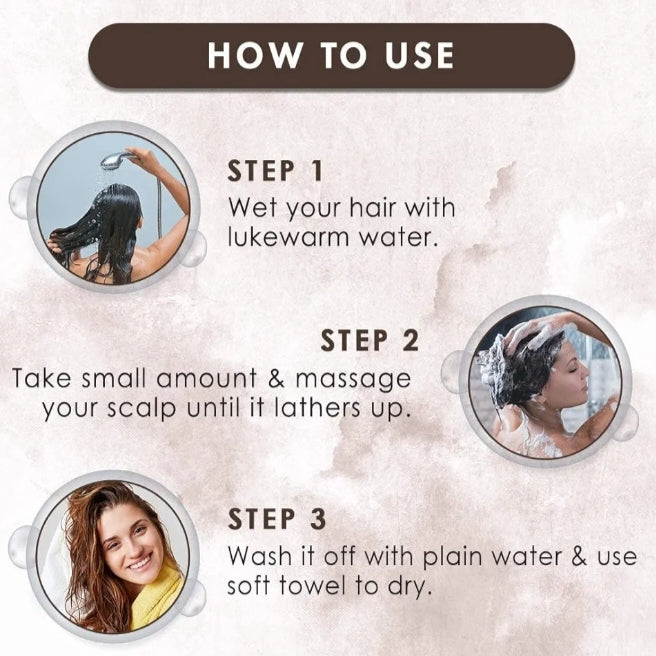 HOW TO USE

STEP 1
Wet your hair with lukewarm water.

STEP 2
Take small amount & massage your scalp until it lathers up.

STEP 3
Wash it off with plain water & use soft towel to dry.